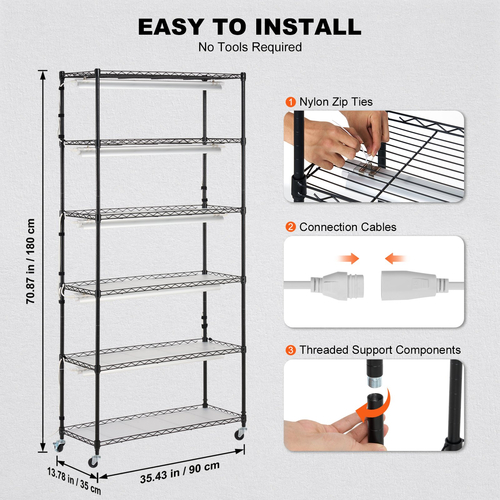 EASY TO INSTALL
No Tools Required

70.87 in / 180 cm

13.78 in / 35 cm

35.43 in / 90 cm

1 Nylon Zip Ties

2 Connection Cables

3 Threaded Support Components