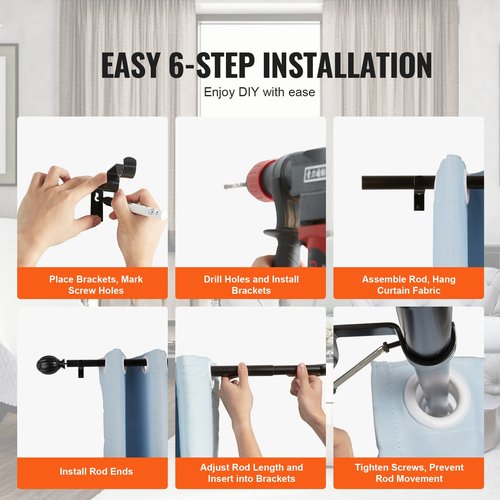 EASY 6-STEP INSTALLATION

Enjoy DIY with ease

Place Brackets, Mark Screw Holes

Drill Holes and Install Brackets

Assemble Rod, Hang Curtain Fabric

Install Rod Ends

Adjust Rod Length and Insert into Brackets

Tighten Screws, Prevent Rod Movement