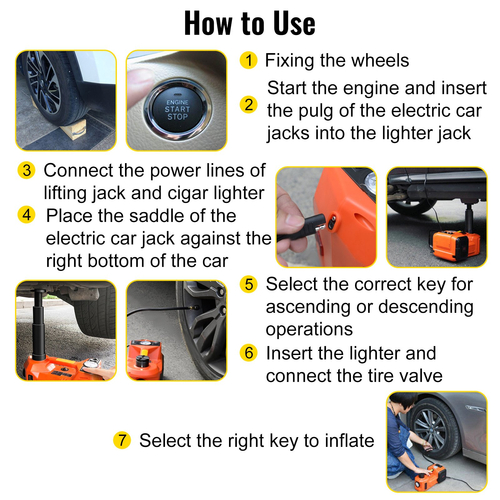 How to Use

ENGINE
START
STOP

1 Fixing the wheels

2 Start the engine and insert the pulg of the electric car jacks into the lighter jack

3 Connect the power lines of lifting jack and cigar lighter

4 Place the saddle of the electric car jack against the right bottom of the car

5 Select the correct key for ascending or descending operations

6 Insert the lighter and connect the tire valve

7 Select the right key to inflate