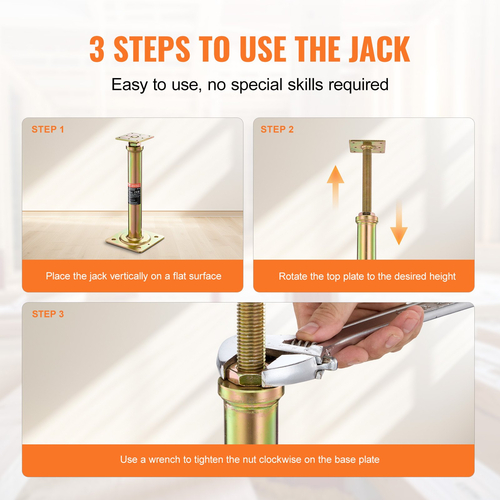 3 STEPS TO USE THE JACK

Easy to use, no special skills required

STEP 1

Place the jack vertically on a flat surface

STEP 2

Rotate the top plate to the desired height

STEP 3

Use a wrench to tighten the nut clockwise on the base plate