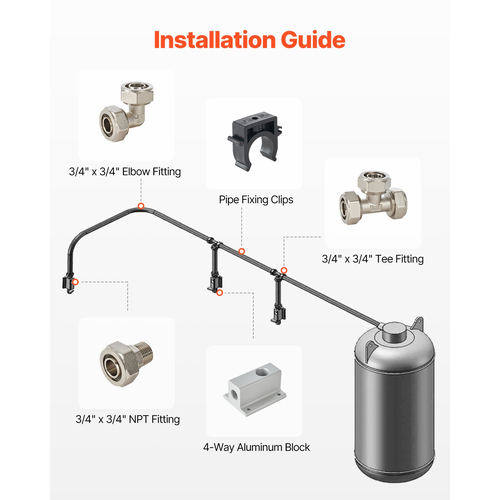 Installation Guide

3/4" x 3/4" Elbow Fitting

Pipe Fixing Clips

3/4" x 3/4" Tee Fitting

3/4" x 3/4" NPT Fitting

4-Way Aluminum Block