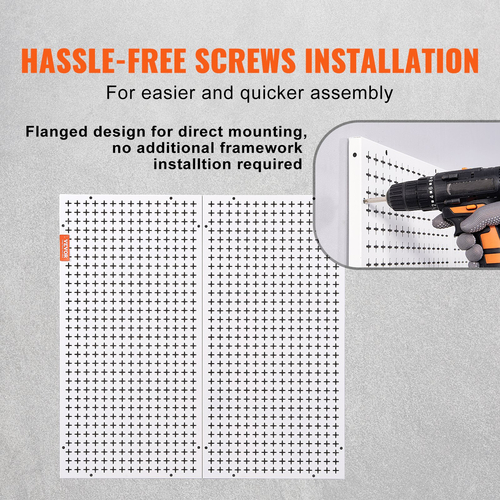 HASSLE-FREE SCREWS INSTALLATION

For easier and quicker assembly

Flanged design for direct mounting, no additional framework installtion required

VEVOR