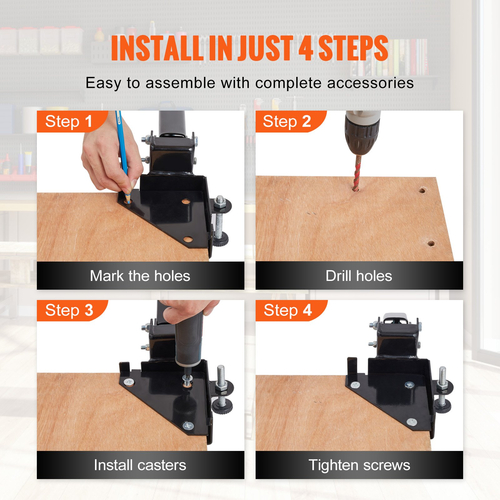 INSTALL IN JUST 4 STEPS

Easy to assemble with complete accessories

Step 1

Mark the holes

Step 2

Drill holes

Step 3

Install casters

Step 4

Tighten screws