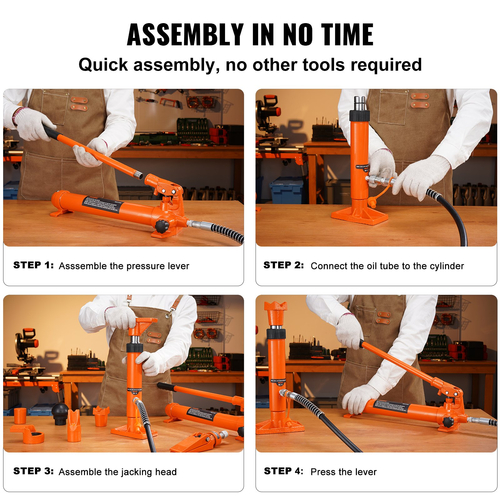 ASSEMBLY IN NO TIME

Quick assembly, no other tools required

STEP 1: Asssemble the pressure lever

STEP 2: Connect the oil tube to the cylinder

STEP 3: Assemble the jacking head

STEP 4: Press the lever