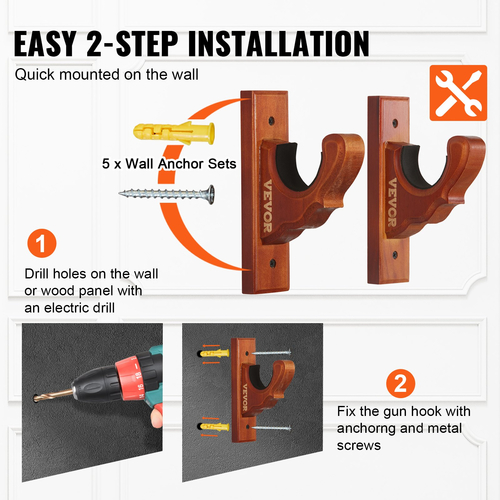 EASY 2-STEP INSTALLATION

Quick mounted on the wall

5 x Wall Anchor Sets

VEVOR

VEVOR

1

Drill holes on the wall or wood panel with an electric drill

14 16 18

VEVOR

2

Fix the gun hook with anchorng and metal screws