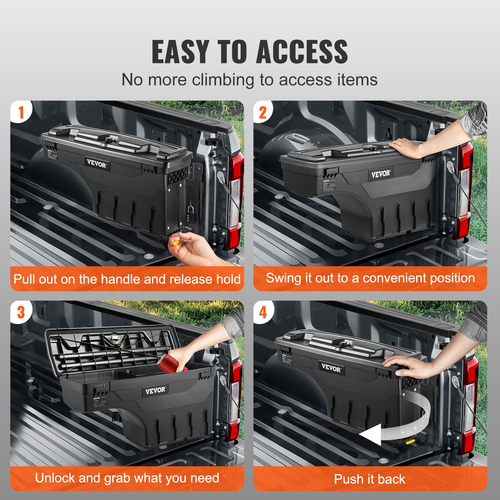 EASY TO ACCESS
No more climbing to access items

1
VEVOR
Pull out on the handle and release hold

2
VEVOR
Swing it out to a convenient position

3
VEVOR
Unlock and grab what you need

4
VEVOR
Push it back