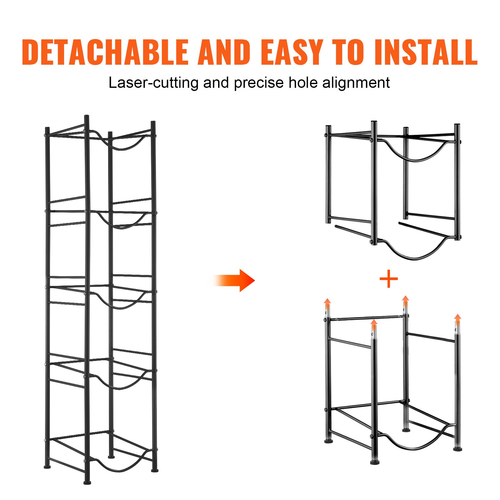 DETACHABLE AND EASY TO INSTALL

Laser-cutting and precise hole alignment

+