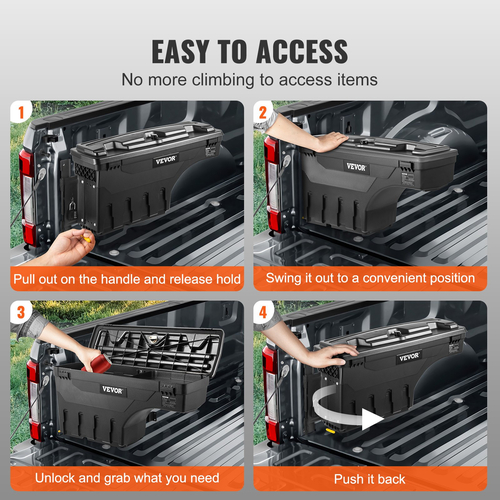 EASY TO ACCESS
No more climbing to access items

1
VEVOR
Pull out on the handle and release hold

2
VEVOR
Swing it out to a convenient position

3
VEVOR
Unlock and grab what you need

4
VEVOR
Push it back