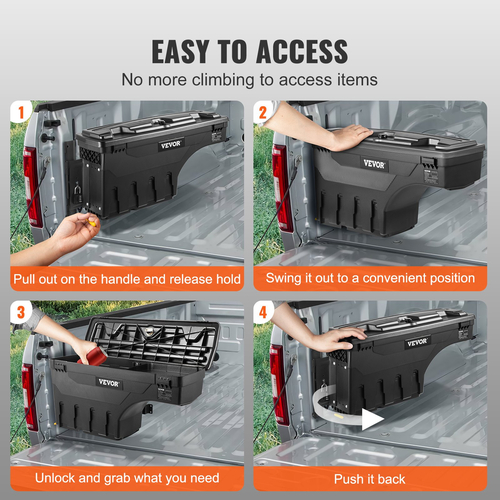 EASY TO ACCESS
No more climbing to access items

1
VEVOR
Pull out on the handle and release hold

2
VEVOR
Swing it out to a convenient position

3
VEVOR
Unlock and grab what you need

4
VEVOR
Push it back