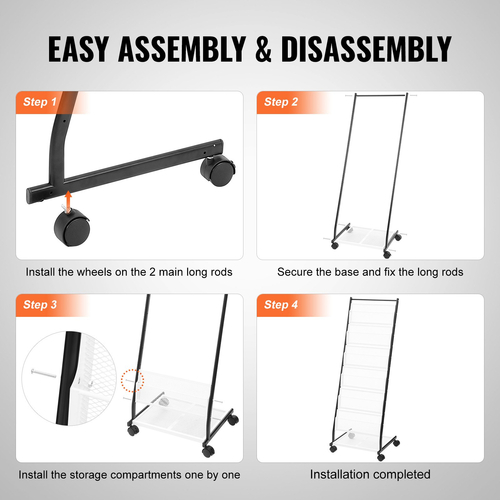 EASY ASSEMBLY & DISASSEMBLY

Step 1

Install the wheels on the 2 main long rods

Step 2

Secure the base and fix the long rods

Step 3

Install the storage compartments one by one

Step 4

Installation completed