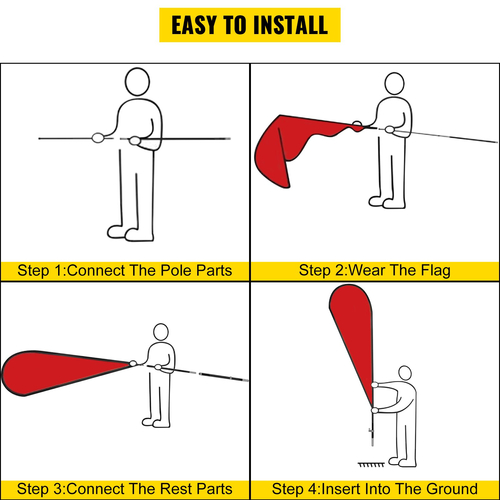 EASY TO INSTALL

Step 1:Connect The Pole Parts

Step 2:Wear The Flag

Step 3:Connect The Rest Parts

Step 4:Insert Into The Ground