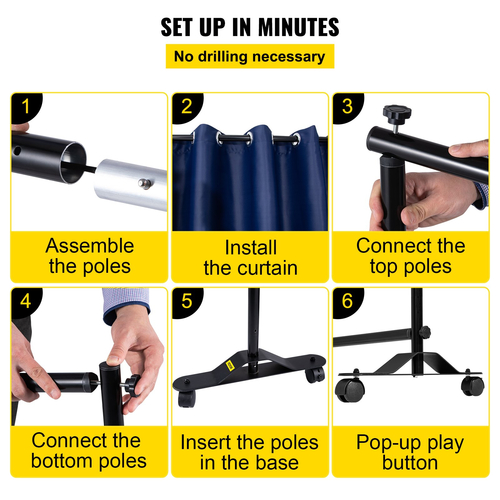 SET UP IN MINUTES

No drilling necessary

1
Assemble the poles

2
Install the curtain

3
Connect the top poles

4
Connect the bottom poles

5
Insert the poles in the base

6
Pop-up play button