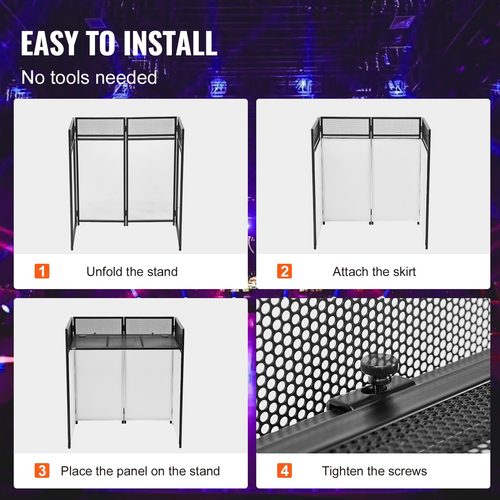 EASY TO INSTALL
No tools needed

1 Unfold the stand

2 Attach the skirt

3 Place the panel on the stand

4 Tighten the screws