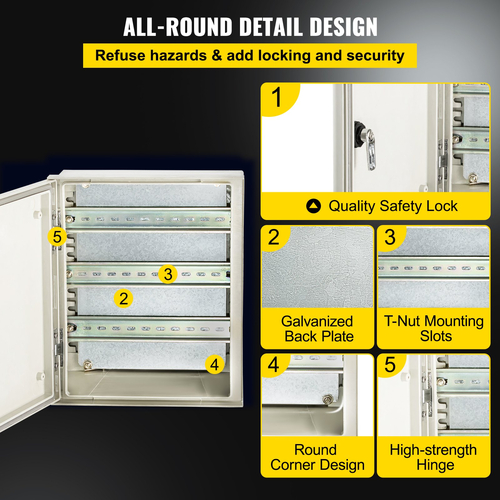 ALL-ROUND DETAIL DESIGN

Refuse hazards & add locking and security

5

3

2

4

1

Quality Safety Lock

2

Galvanized Back Plate

3

T-Nut Mounting Slots

4

Round Corner Design

5

High-strength Hinge