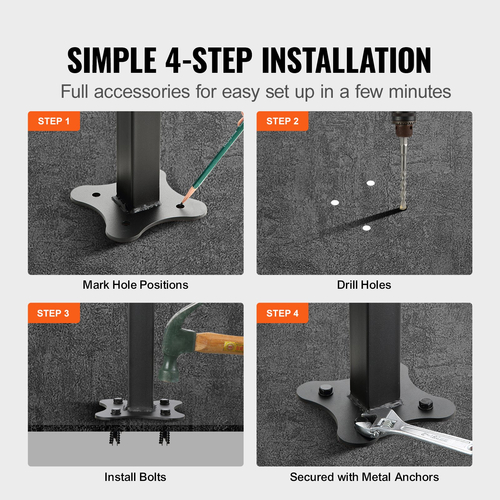 SIMPLE 4-STEP INSTALLATION

Full accessories for easy set up in a few minutes

STEP 1

Mark Hole Positions

STEP 2

Drill Holes

STEP 3

Install Bolts

STEP 4

Secured with Metal Anchors