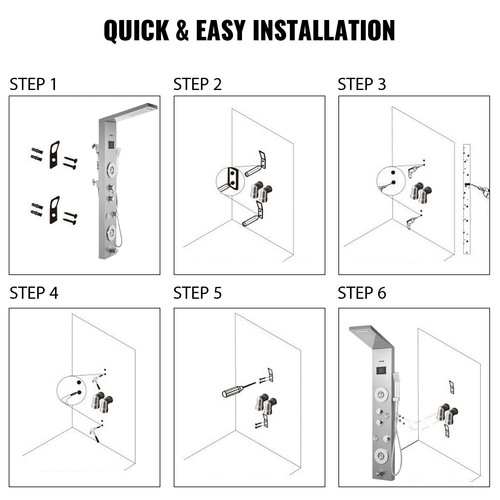 QUICK & EASY INSTALLATION

STEP 1

STEP 2

STEP 3

STEP 4

STEP 5

STEP 6