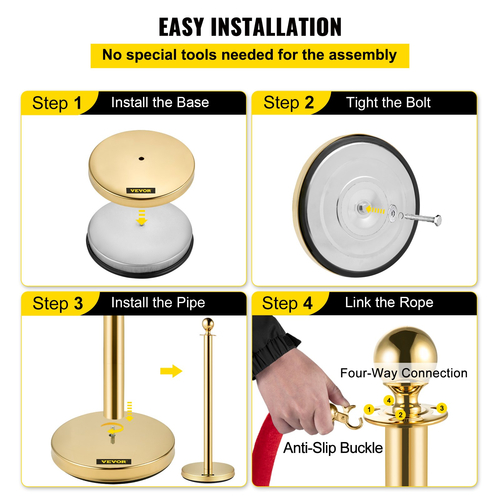 EASY INSTALLATION

No special tools needed for the assembly

Step 1 Install the Base

VEVOR

Step 2 Tight the Bolt

Step 3 Install the Pipe

VEVOR

Step 4 Link the Rope

Four-Way Connection

1 4 2 3

Anti-Slip Buckle