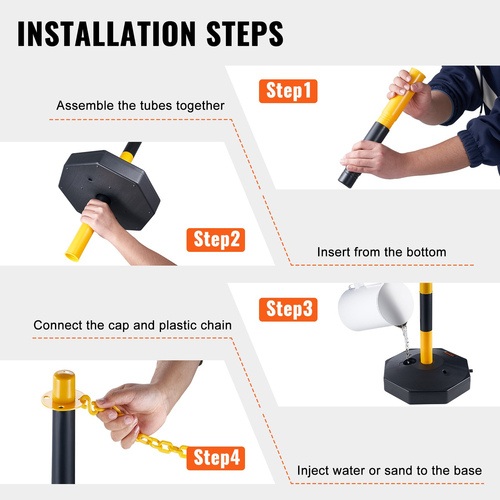 INSTALLATION STEPS

Step1

Assemble the tubes together

Step2

Insert from the bottom

Step3

Connect the cap and plastic chain

Step4

Inject water or sand to the base