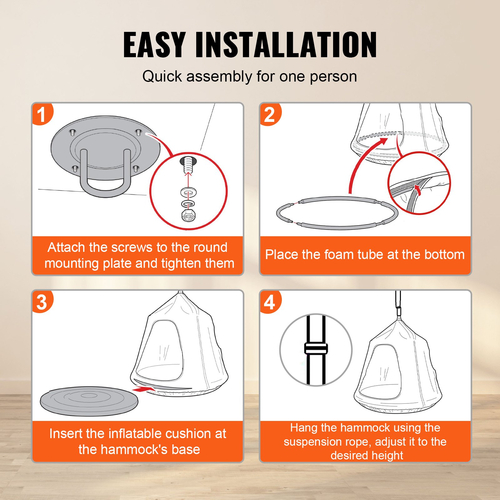 EASY INSTALLATION

Quick assembly for one person

1

Attach the screws to the round mounting plate and tighten them

2

Place the foam tube at the bottom

3

Insert the inflatable cushion at the hammock's base

4

Hang the hammock using the suspension rope, adjust it to the desired height