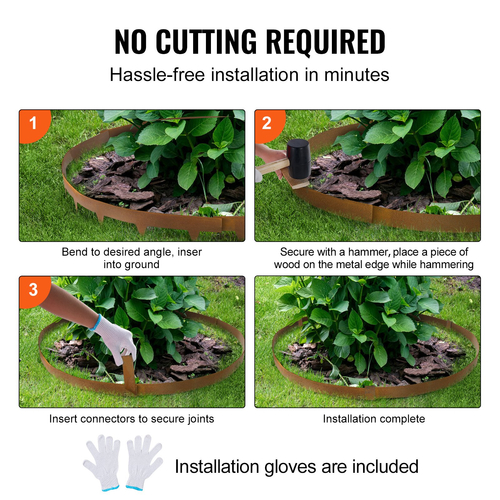 NO CUTTING REQUIRED

Hassle-free installation in minutes

1

Bend to desired angle, inser into ground

2

Secure with a hammer, place a piece of wood on the metal edge while hammering

3

Insert connectors to secure joints

Installation complete

Installation gloves are included