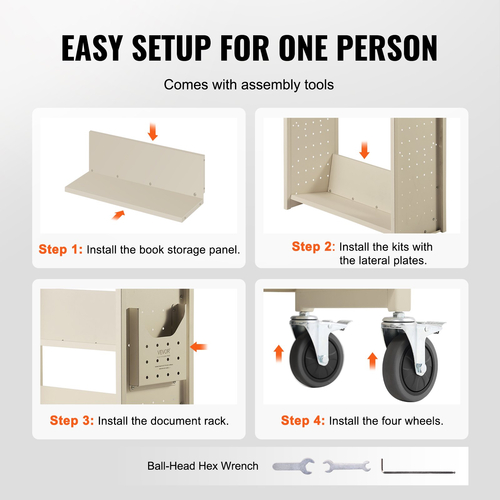 EASY SETUP FOR ONE PERSON

Comes with assembly tools

Step 1: Install the book storage panel.

Step 2: Install the kits with the lateral plates.

VEVOR

Step 3: Install the document rack.

Step 4: Install the four wheels.

Ball-Head Hex Wrench