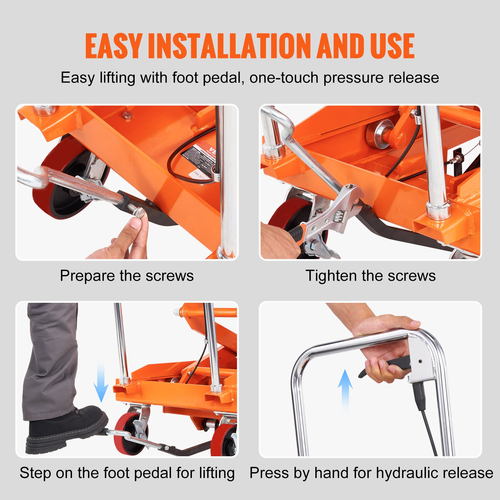 EASY INSTALLATION AND USE

Easy lifting with foot pedal, one-touch pressure release

Prepare the screws

Tighten the screws

Step on the foot pedal for lifting

Press by hand for hydraulic release