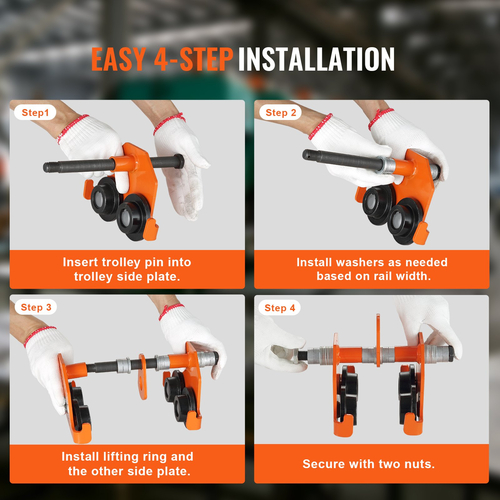 EASY 4-STEP INSTALLATION

Step1

Insert trolley pin into trolley side plate.

Step 2

Install washers as needed based on rail width.

Step 3

Install lifting ring and the other side plate.

Step 4

Secure with two nuts.