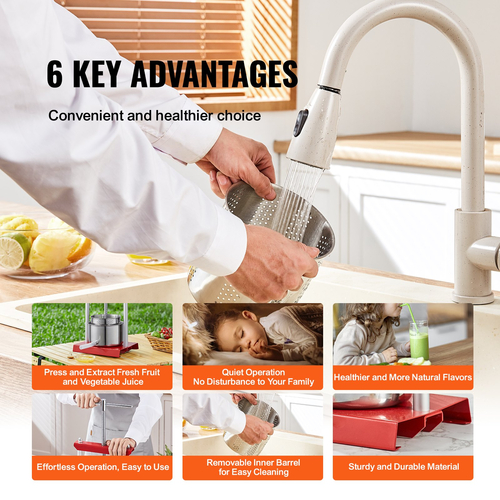 6 KEY ADVANTAGES

Convenient and healthier choice

Press and Extract Fresh Fruit and Vegetable Juice

Quiet Operation No Disturbance to Your Family

Healthier and More Natural Flavors

Effortless Operation, Easy to Use

Removable Inner Barrel for Easy Cleaning

Sturdy and Durable Material