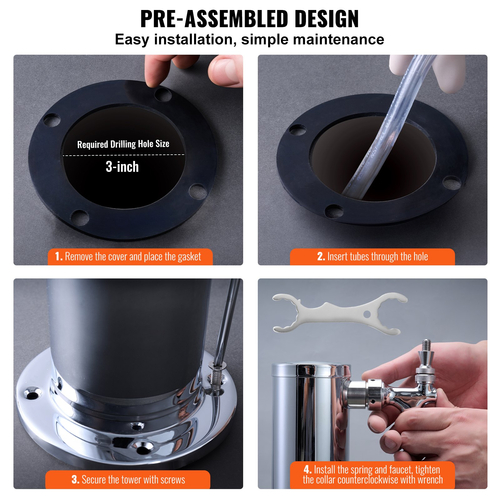 PRE-ASSEMBLED DESIGN
Easy installation, simple maintenance

Required Drilling Hole Size
3-inch

1. Remove the cover and place the gasket

2. Insert tubes through the hole

3. Secure the tower with screws

4. Install the spring and faucet, tighten the collar counterclockwise with wrench