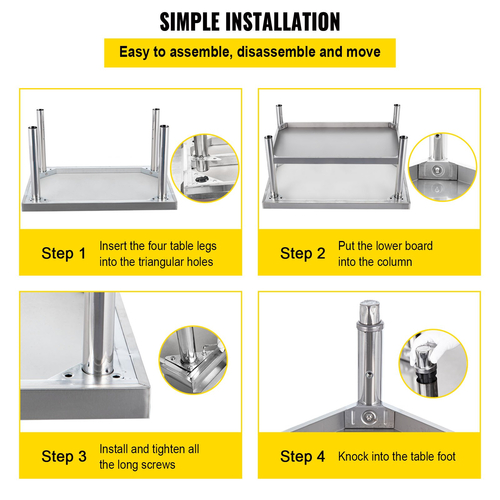 SIMPLE INSTALLATION

Easy to assemble, disassemble and move

Step 1 Insert the four table legs into the triangular holes

Step 2 Put the lower board into the column

Step 3 Install and tighten all the long screws

Step 4 Knock into the table foot