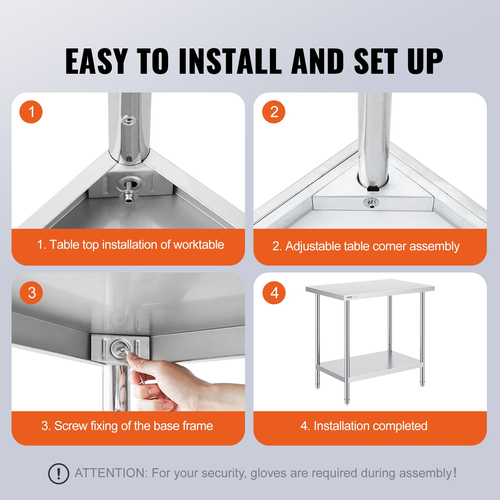 EASY TO INSTALL AND SET UP

1

1. Table top installation of worktable

2

2. Adjustable table corner assembly

3

3. Screw fixing of the base frame

4

4. Installation completed

! ATTENTION: For your security, gloves are required during assembly!