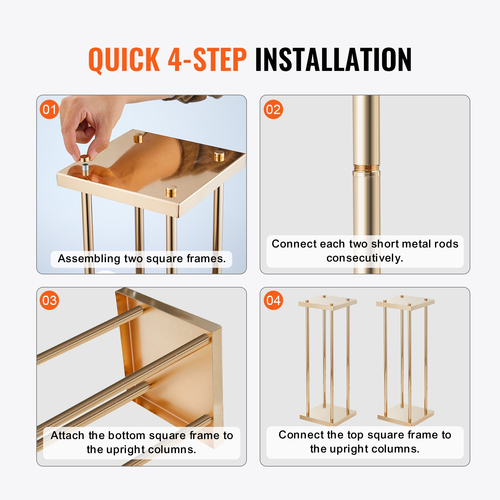 QUICK 4-STEP INSTALLATION

01

Assembling two square frames.

02

Connect each two short metal rods consecutively.

03

Attach the bottom square frame to the upright columns.

04

Connect the top square frame to the upright columns.