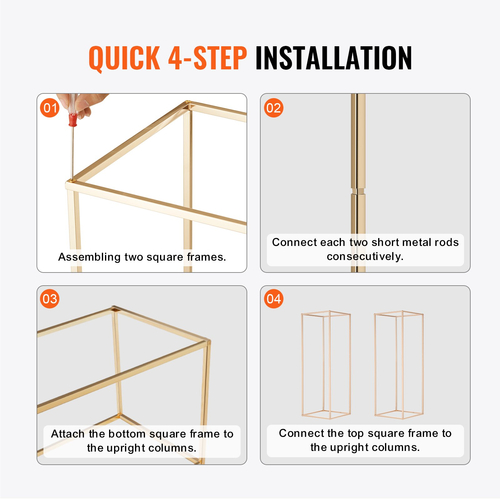 QUICK 4-STEP INSTALLATION

01

Assembling two square frames.

02

Connect each two short metal rods consecutively.

03

Attach the bottom square frame to the upright columns.

04

Connect the top square frame to the upright columns.