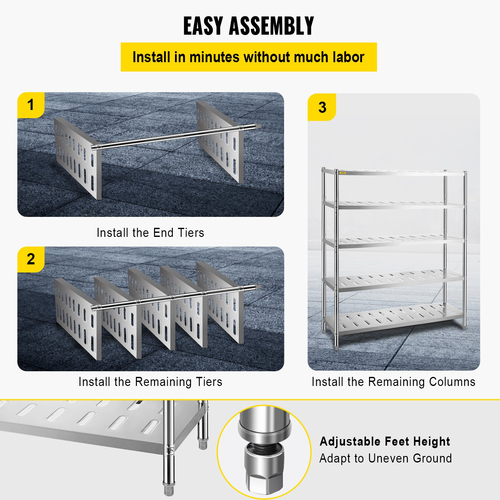 EASY ASSEMBLY

Install in minutes without much labor

1

Install the End Tiers

2

Install the Remaining Tiers

3

Install the Remaining Columns

Adjustable Feet Height
Adapt to Uneven Ground