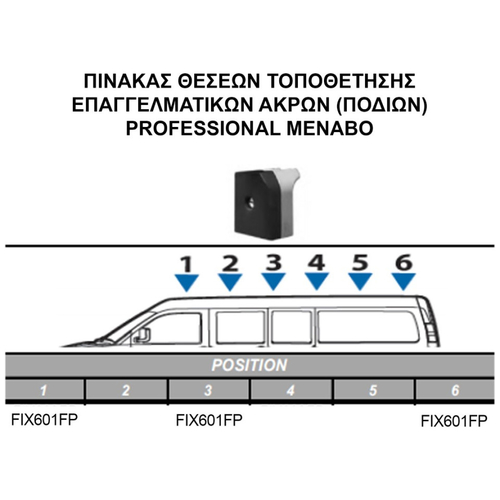 ΠΙΝΑΚΑΣ ΘΕΣΕΩΝ ΤΟΠΟΘΕΤΗΣΗΣ
ΕΠΑΓΓΕΛΜΑΤΙΚΩΝ ΑΚΡΩΝ (ΠΟΔΙΩΝ)
PROFESSIONAL MENABO

1 2 3 4 5 6

| POSITION | | | | | |
|---|---|---|---|---|---|
| 1 | 2 | 3 | 4 | 5 | 6 |
| FIX601FP | | FIX601FP | | | FIX601FP |