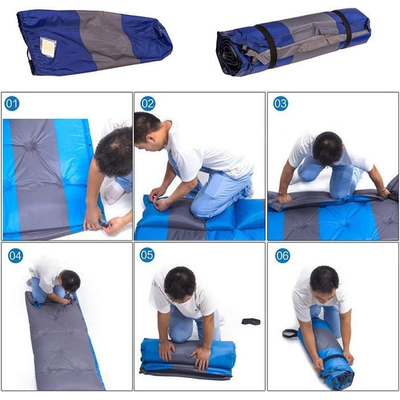 01

02

03

04

05

06