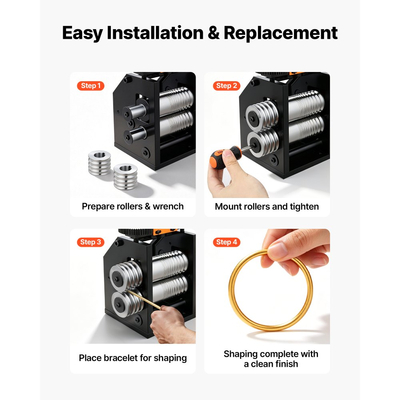 Easy Installation & Replacement

Step 1

Prepare rollers & wrench

Step 2

Mount rollers and tighten

Step 3

Place bracelet for shaping

Step 4

Shaping complete with a clean finish