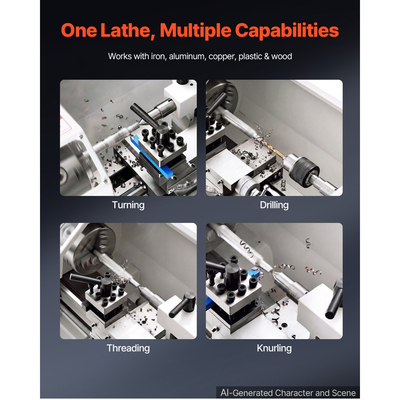 One Lathe, Multiple Capabilities

Works with iron, aluminum, copper, plastic & wood

Turning

Drilling

Threading

Knurling

AI-Generated Character and Scene