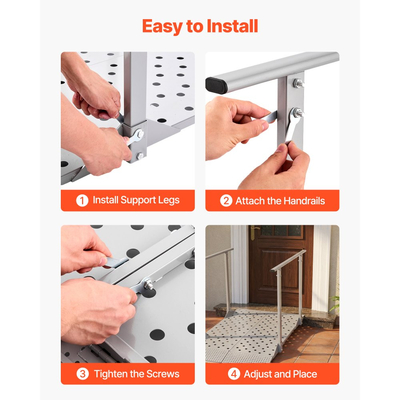 Easy to Install

1 Install Support Legs

2 Attach the Handrails

3 Tighten the Screws

4 Adjust and Place