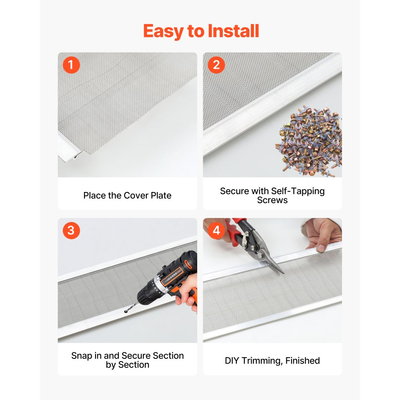 Easy to Install

1

Place the Cover Plate

2

Secure with Self-Tapping Screws

3

Snap in and Secure Section by Section

4

DIY Trimming, Finished