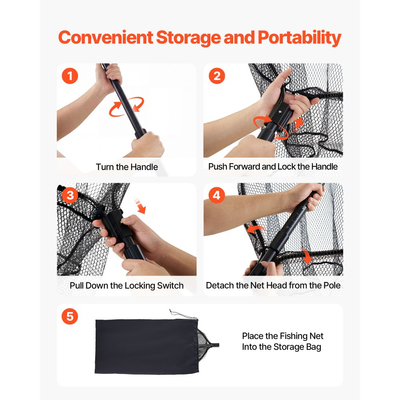 Convenient Storage and Portability

1
Turn the Handle

2
Push Forward and Lock the Handle

3
Pull Down the Locking Switch

4
Detach the Net Head from the Pole

5
Place the Fishing Net Into the Storage Bag