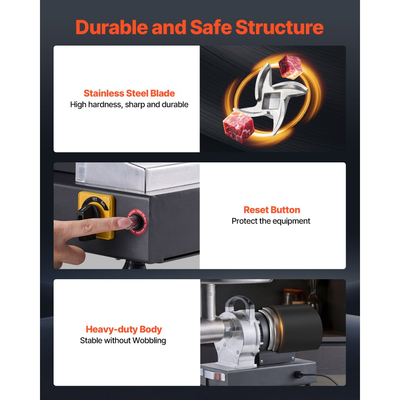 Durable and Safe Structure

Stainless Steel Blade
High hardness, sharp and durable

Reset Button
Protect the equipment

Heavy-duty Body
Stable without Wobbling