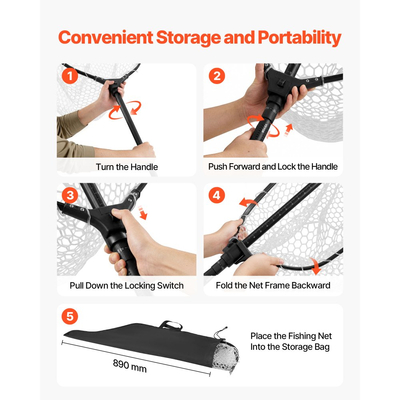 Convenient Storage and Portability

1
Turn the Handle

2
Push Forward and Lock the Handle

3
Pull Down the Locking Switch

4
Fold the Net Frame Backward

5
890 mm
Place the Fishing Net Into the Storage Bag