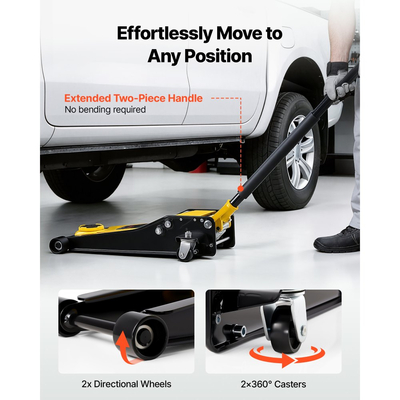 Effortlessly Move to Any Position

Extended Two-Piece Handle
No bending required

2x Directional Wheels

2×360° Casters