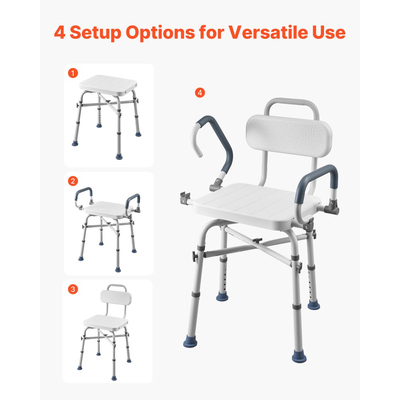 4 Setup Options for Versatile Use

1

2

3

4