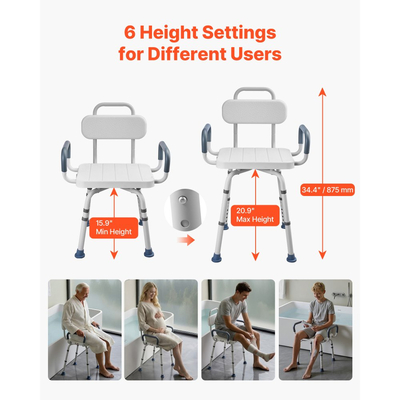 6 Height Settings
for Different Users

15.9"
Min Height

20.9"
Max Height

34.4" / 875 mm