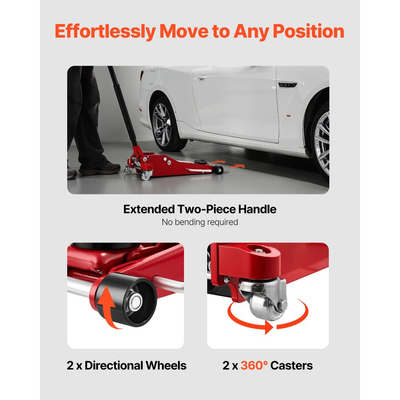 Effortlessly Move to Any Position

Extended Two-Piece Handle
No bending required

2 x Directional Wheels

2 x 360° Casters