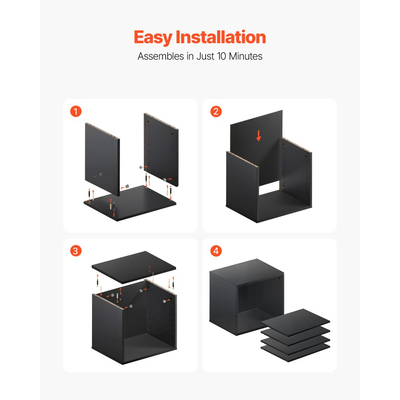 Easy Installation

Assembles in Just 10 Minutes

1

2

3

4