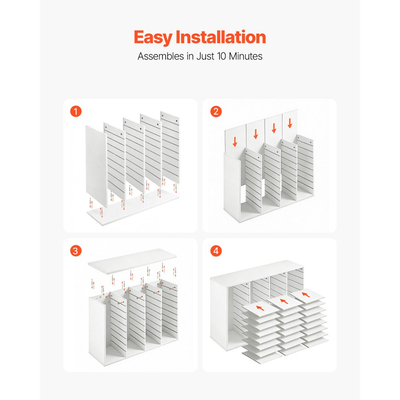 Easy Installation

Assembles in Just 10 Minutes

1

2

3

4