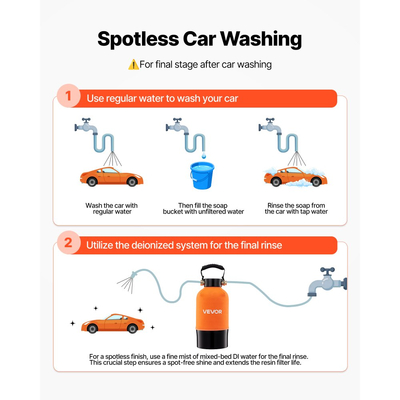 Spotless Car Washing

⚠️For final stage after car washing

1 Use regular water to wash your car

Wash the car with regular water

Then fill the soap bucket with unfiltered water

Rinse the soap from the car with tap water

2 Utilize the deionized system for the final rinse

VEVOR

For a spotless finish, use a fine mist of mixed-bed DI water for the final rinse. This crucial step ensures a spot-free shine and extends the resin filter life.